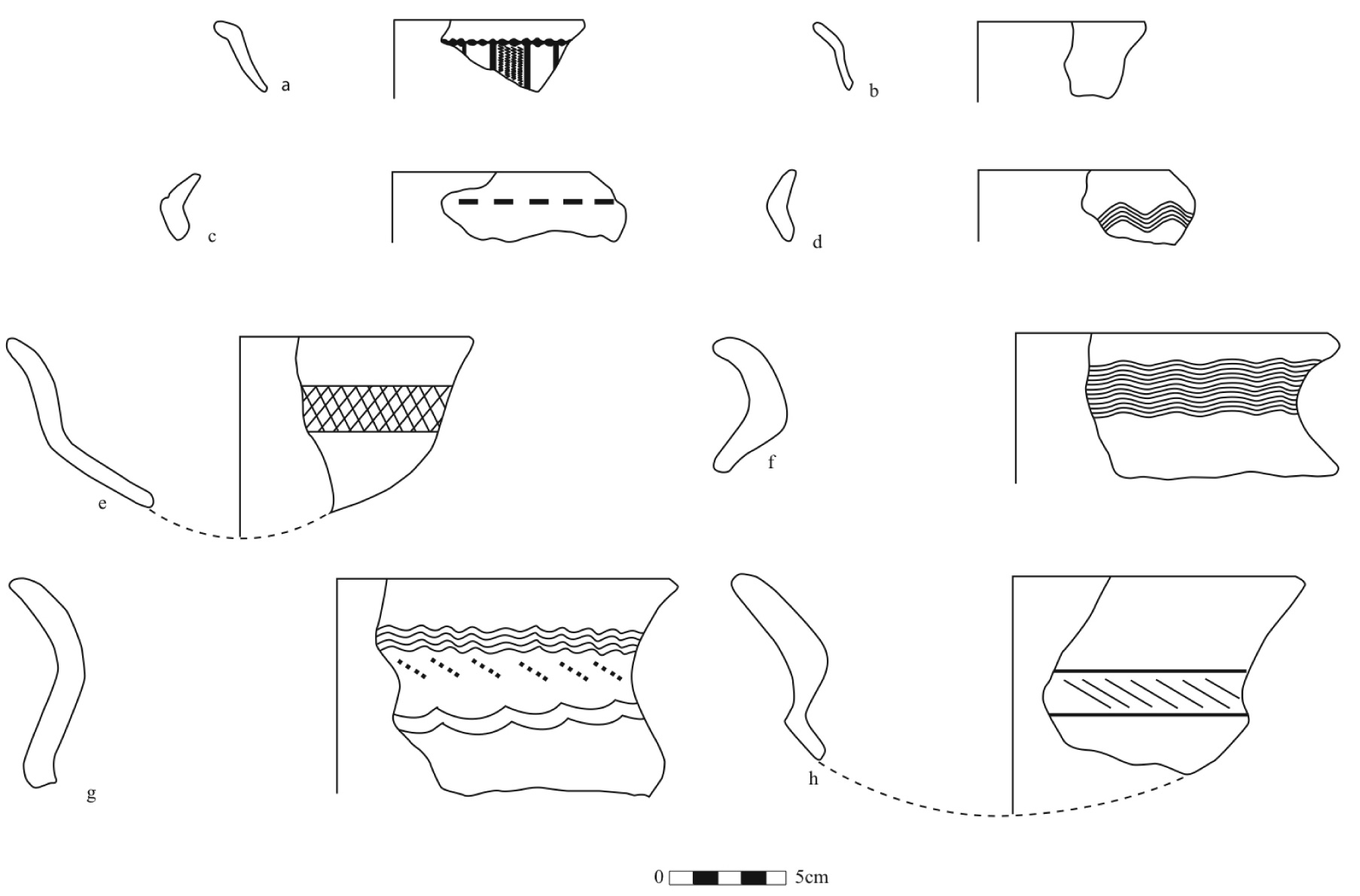 a

b

c

d

e

f

g

h

0 5cm